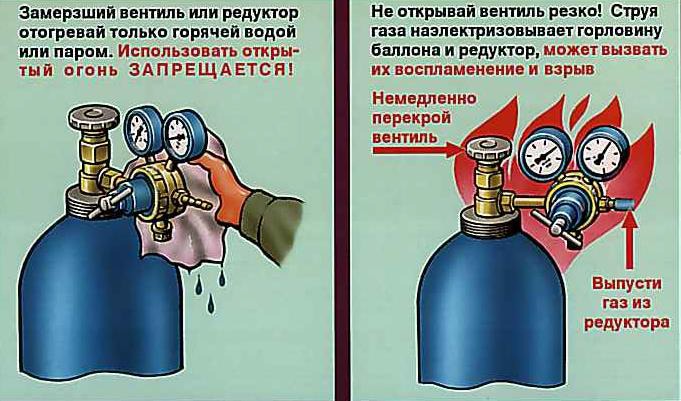 Замерзший вентиль или редуктор отогревай только горячей водой или паром. Использовать открытый огонь ЗАПРЕЩАЕТСЯ!

Не открывай вентиль резко! Струя газа наэлектризовывает горловину баллона и редуктор, может вызвать их воспламенение и взрыв

Немедленно перекрой вентиль

Выпусти газ из редуктора